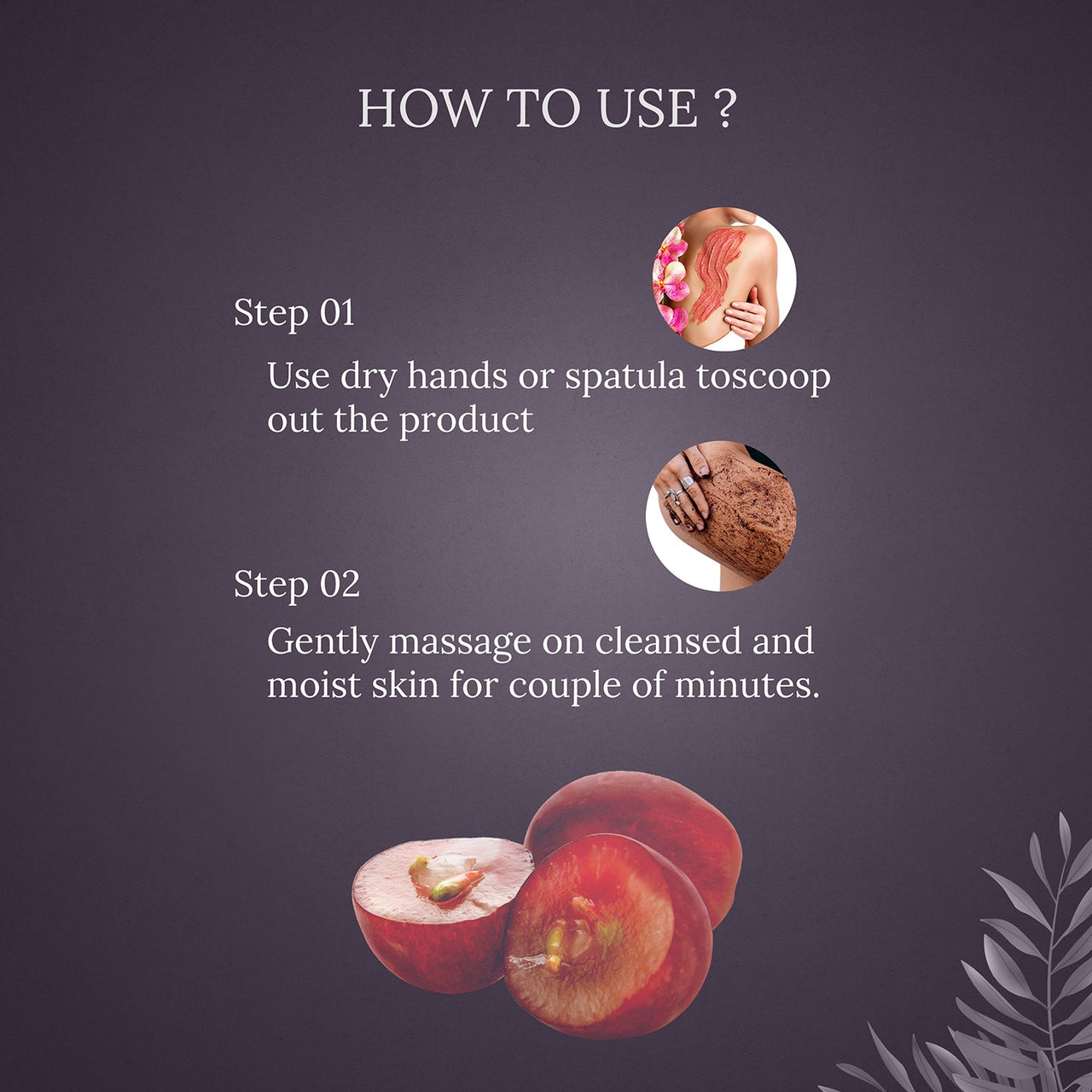 HOW TO USE ?

Step 01

Use dry hands or spatula toscoop out the product

Step 02

Gently massage on cleansed and moist skin for couple of minutes.